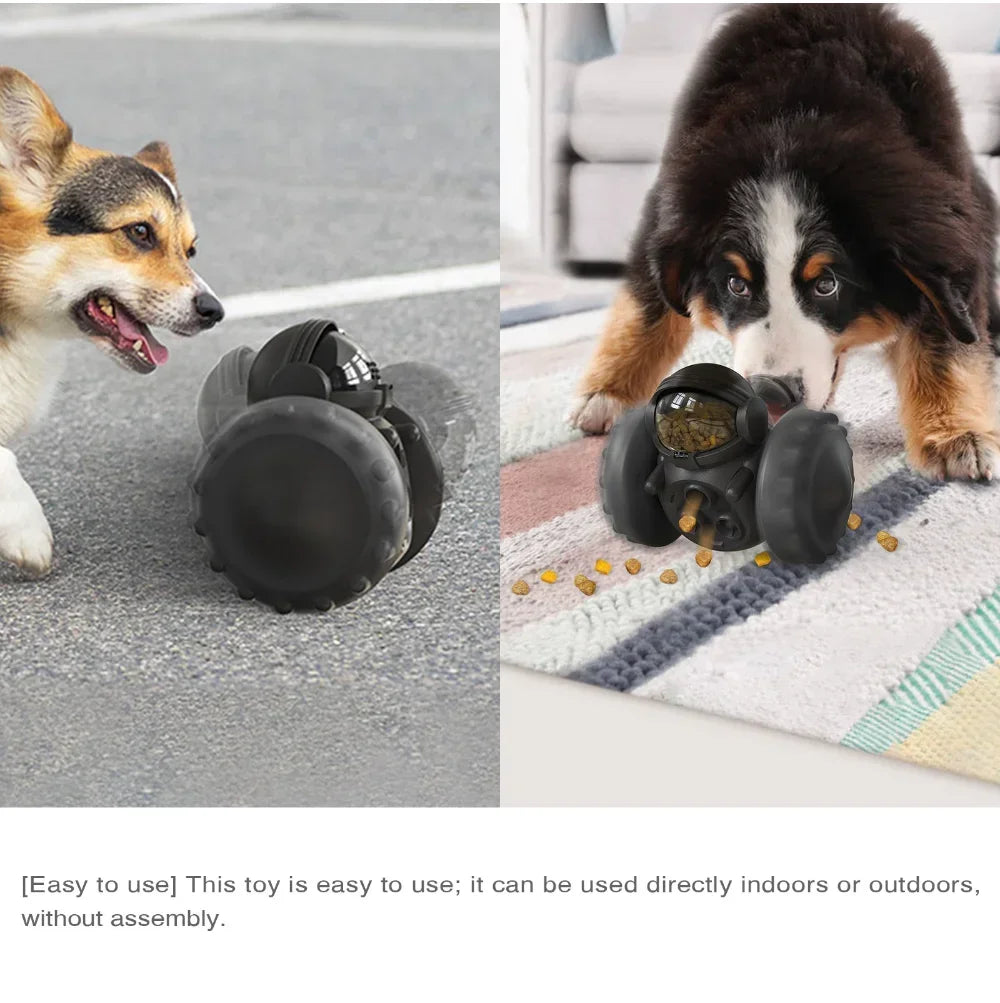 [Easy to use] This toy is easy to use; it can be used directly indoors or outdoors, without assembly.