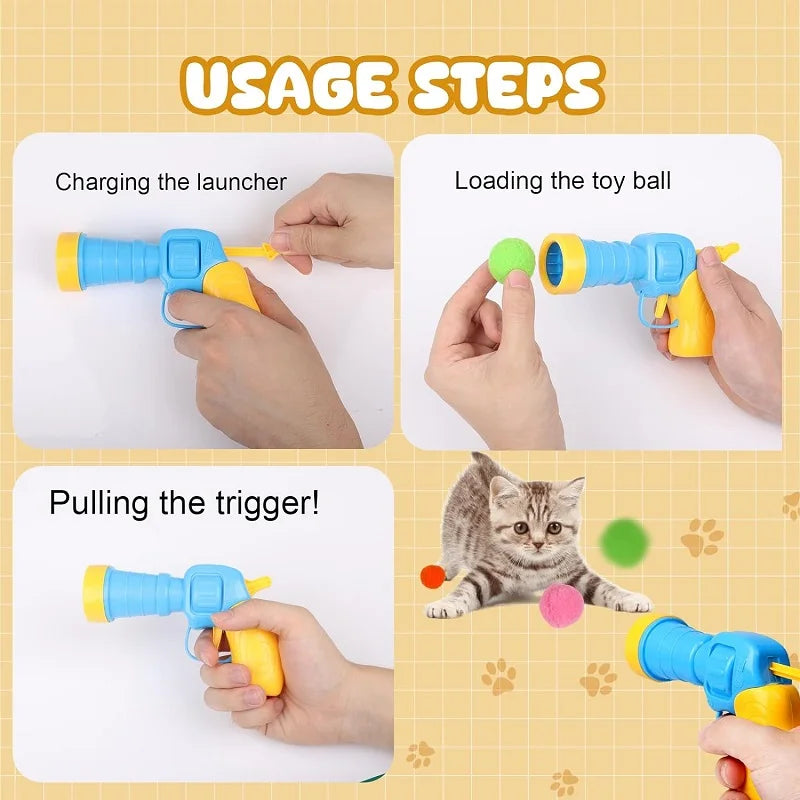 USAGE STEPS

Charging the launcher

Loading the toy ball

Pulling the trigger!